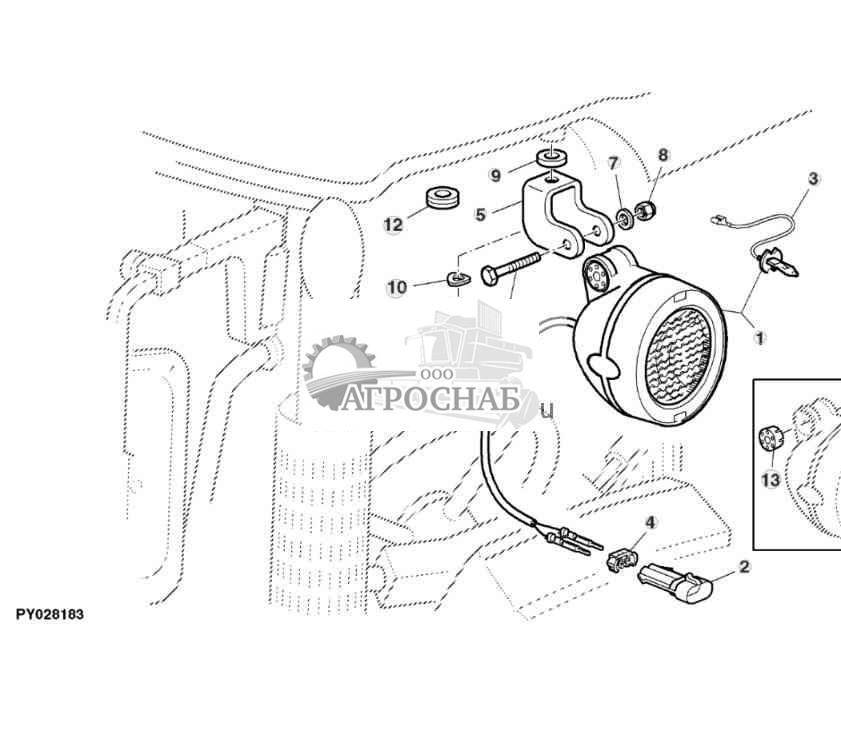 9
7
8
3
12
5
10
1
ООО
АГРОСНАБ
13
4
2
PY028183